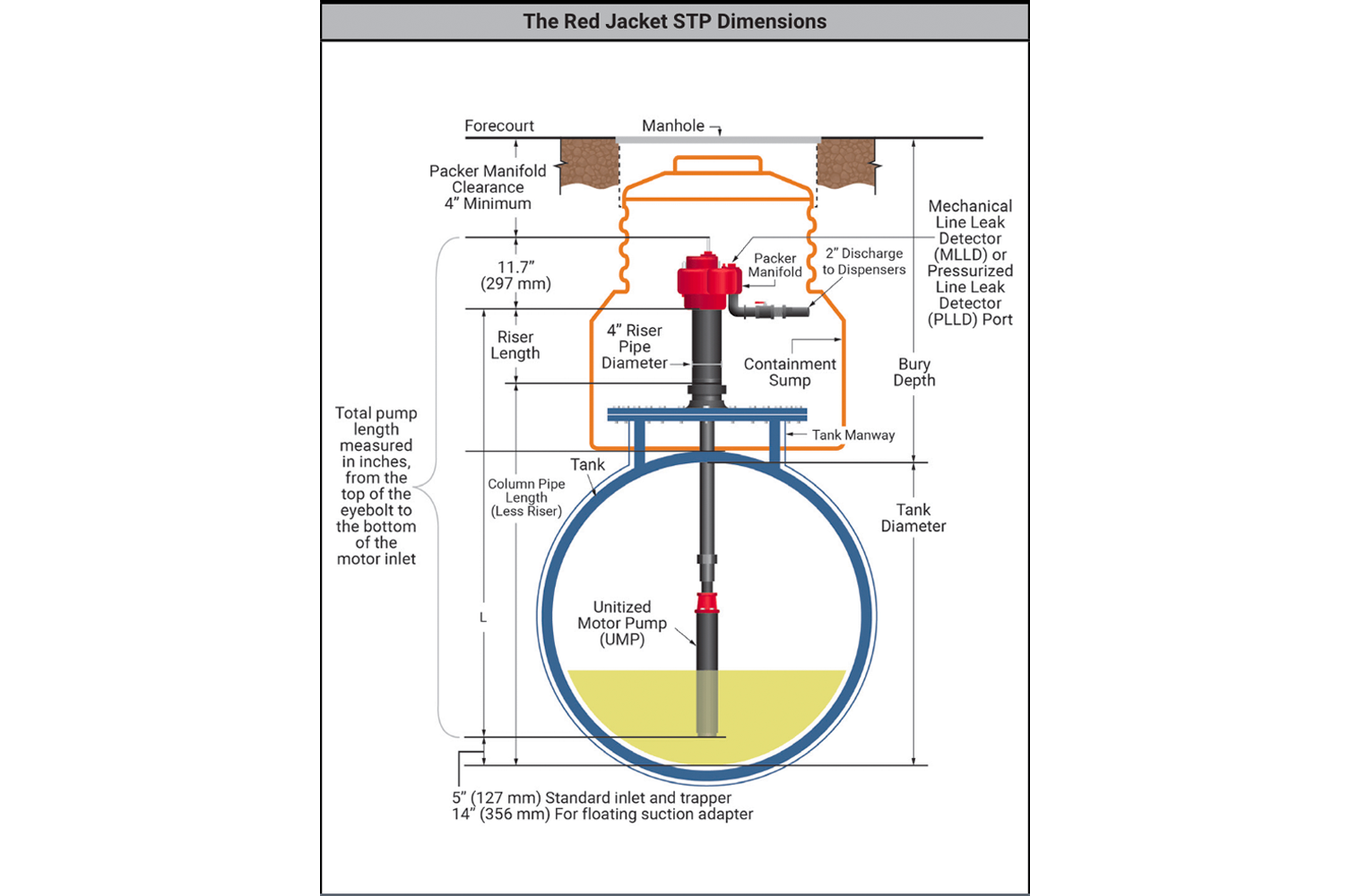 The Red Jacket STP Dimensions

Forecourt

Manhole

Packer Manifold Clearance 4" Minimum

Mechanical Line Leak Detector (MLLD) or Pressurized Line Leak Detector (PLLD) Port

11.7" (297 mm)

Packer Manifold

2" Discharge to Dispensers

Riser Length

4" Riser Pipe Diameter

Containment Sump

Bury Depth

Total pump length measured in inches, from the top of the eyebolt to the bottom of the motor inlet

Tank Manway

Tank

Column Pipe Length (Less Riser)

Tank Diameter

L

Unitized Motor Pump (UMP)

5" (127 mm) Standard inlet and trapper
14" (356 mm) For floating suction adapter